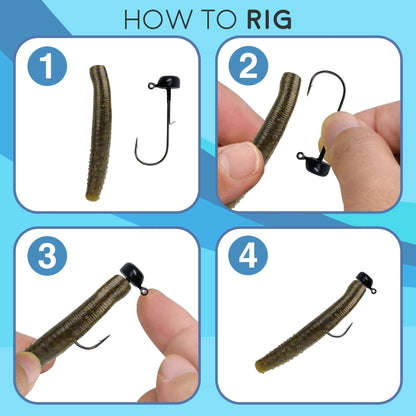 HOW TO RIG

1

2

3

4