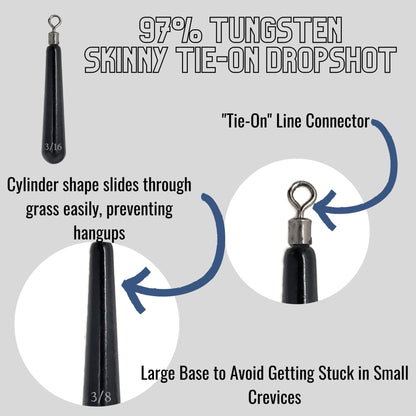 97% TUNGSTEN
SKINNY TIE-ON DROPSHOT

3/16

"Tie-On" Line Connector

Cylinder shape slides through grass easily, preventing hangups

3/8

Large Base to Avoid Getting Stuck in Small Crevices