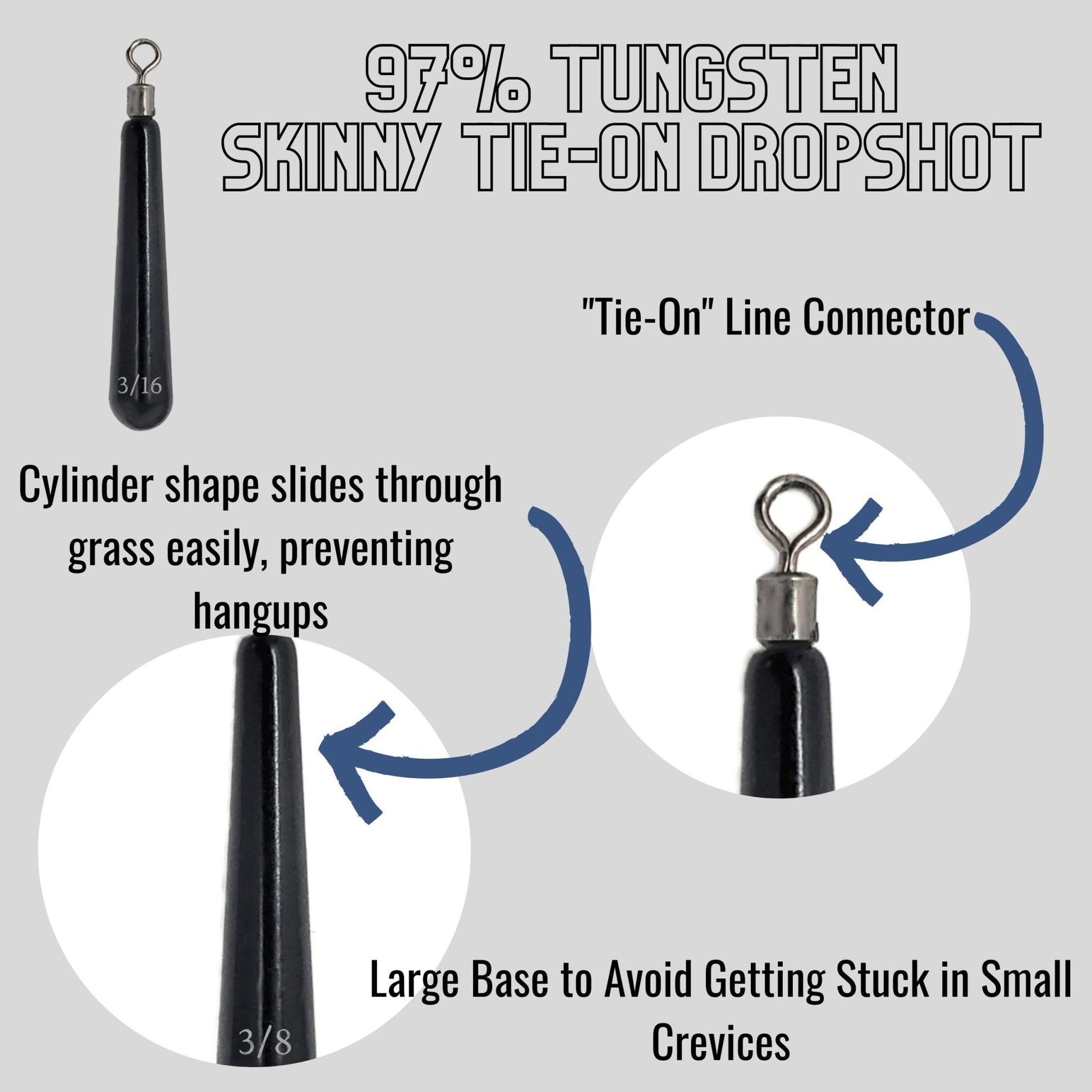 97% TUNGSTEN
SKINNY TIE-ON DROPSHOT

3/16

"Tie-On" Line Connector

Cylinder shape slides through grass easily, preventing hangups

3/8

Large Base to Avoid Getting Stuck in Small Crevices