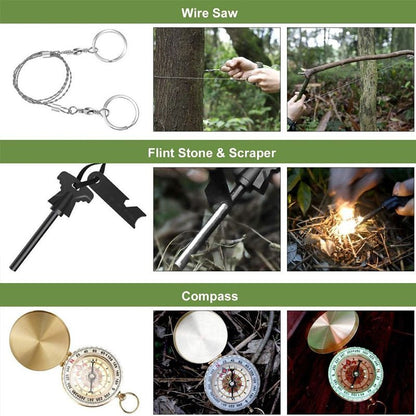 Wire Saw

Flint Stone & Scraper

Compass