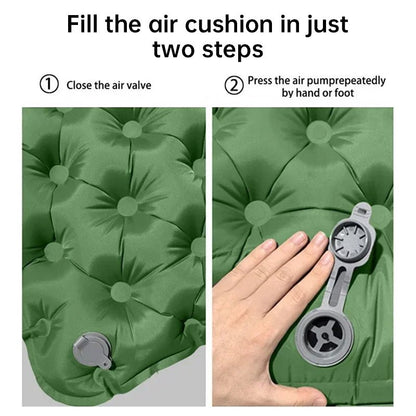 Fill the air cushion in just two steps

① Close the air valve

② Press the air pumprepeatedly by hand or foot