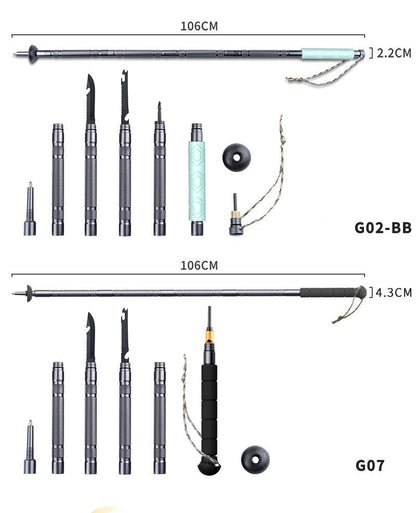 106CM

2.2CM

G02-BB

106CM

4.3CM

G07