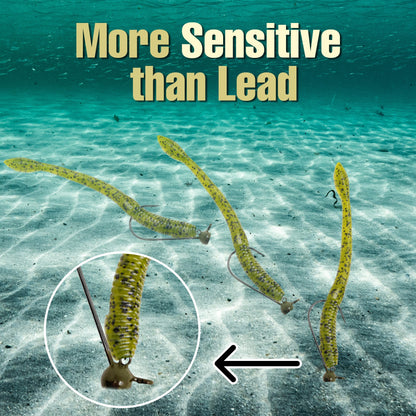 More Sensitive than Lead