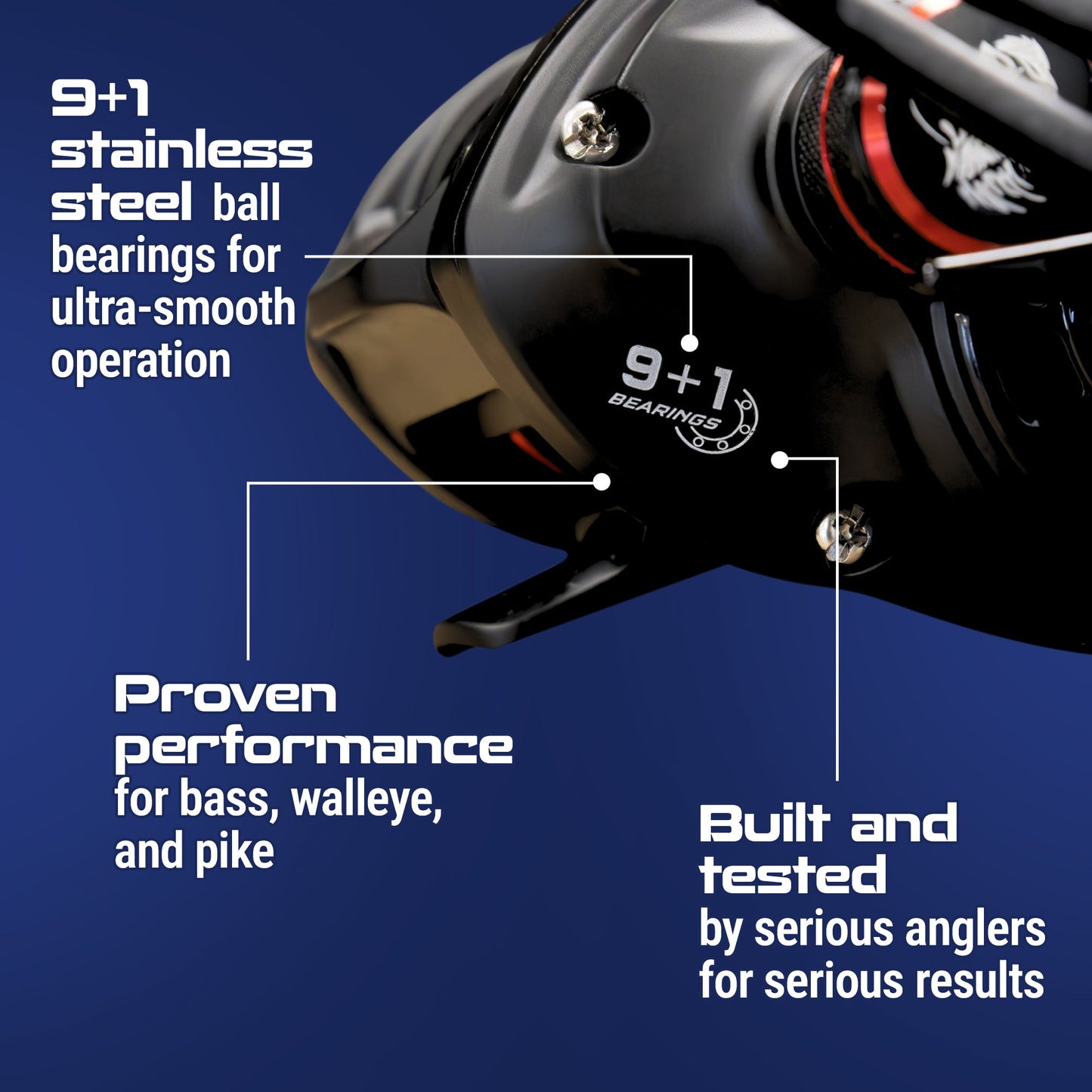 9+1 stainless steel ball bearings for ultra-smooth operation

9+1 BEARINGS

Proven performance for bass, walleye, and pike

Built and tested by serious anglers for serious results