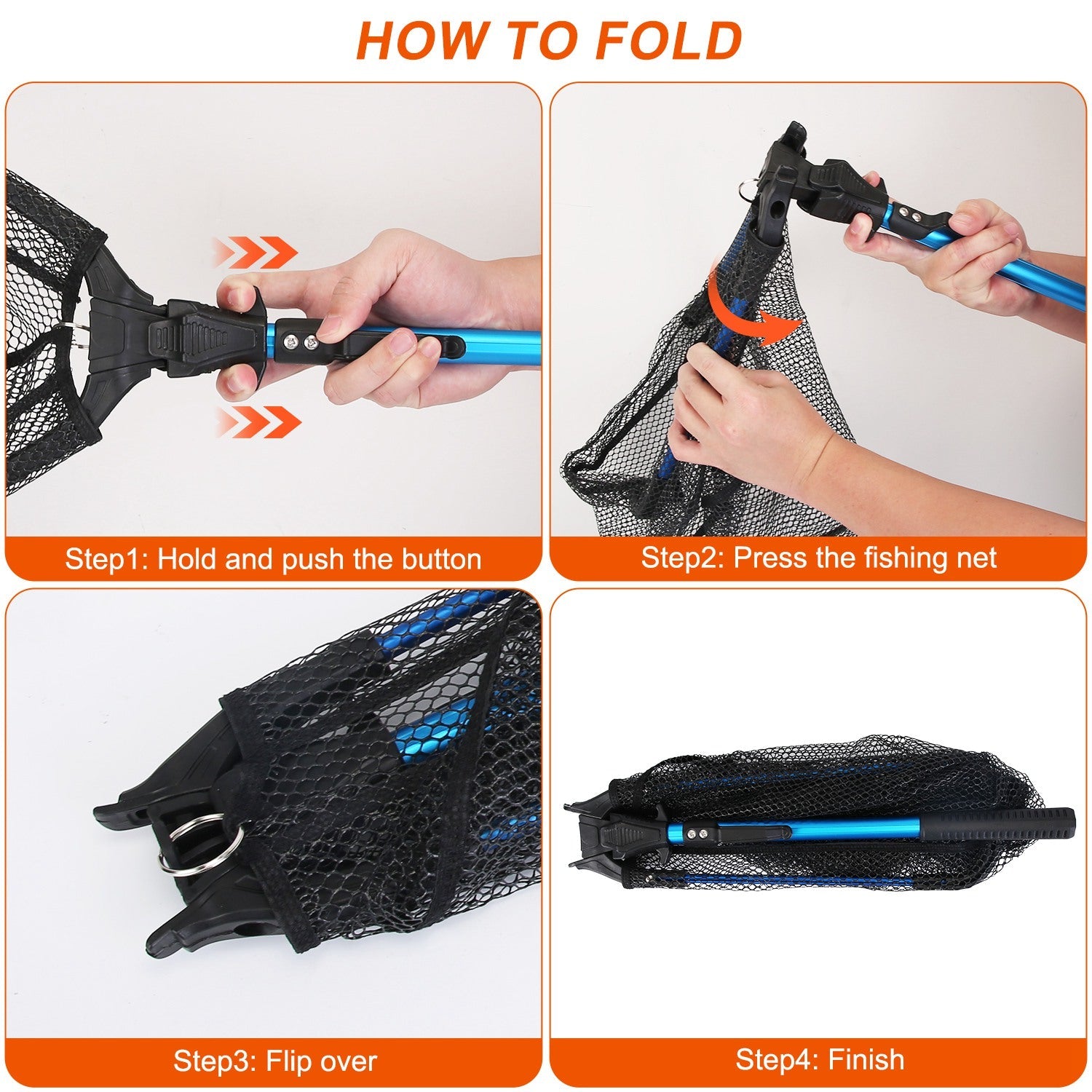 HOW TO FOLD

Step1: Hold and push the button

Step2: Press the fishing net

Step3: Flip over

Step4: Finish