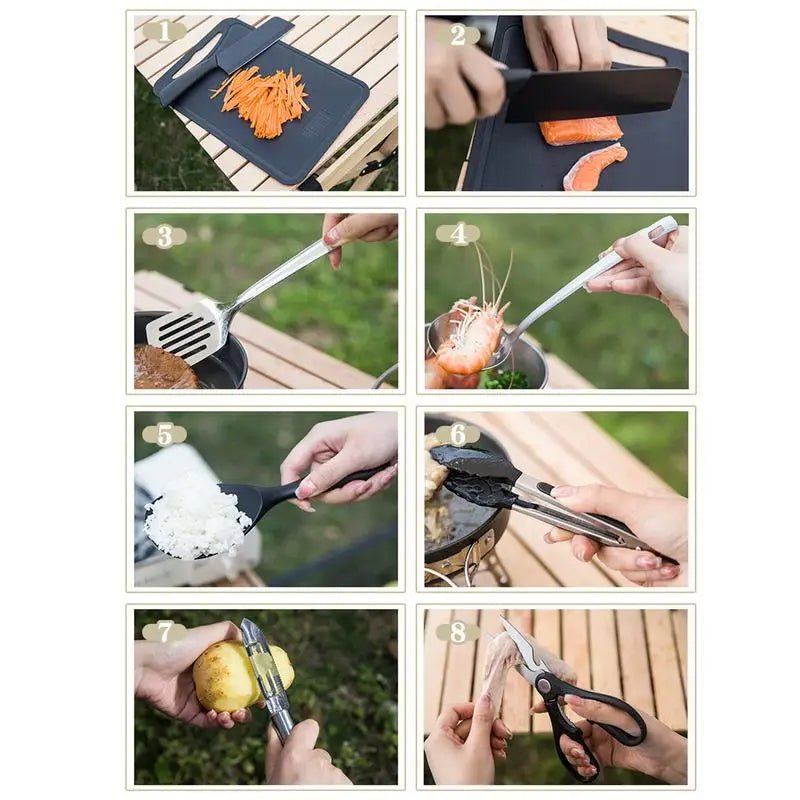 1

2

3

4

5

6

7

8